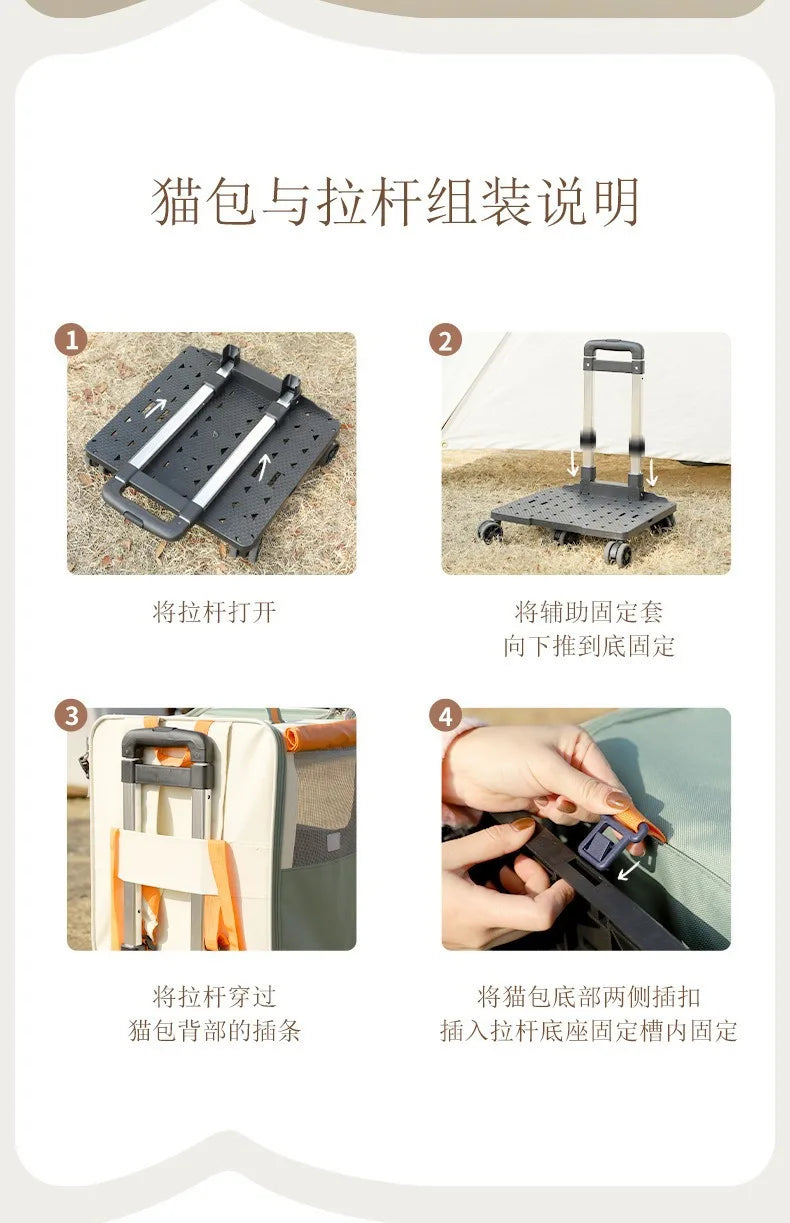 猫包与拉杆组装说明

1

将拉杆打开

2

将辅助固定套
向下推到底固定

3

将拉杆穿过
猫包背部的插条

4

将猫包底部两侧插扣
插入拉杆底座固定槽内固定