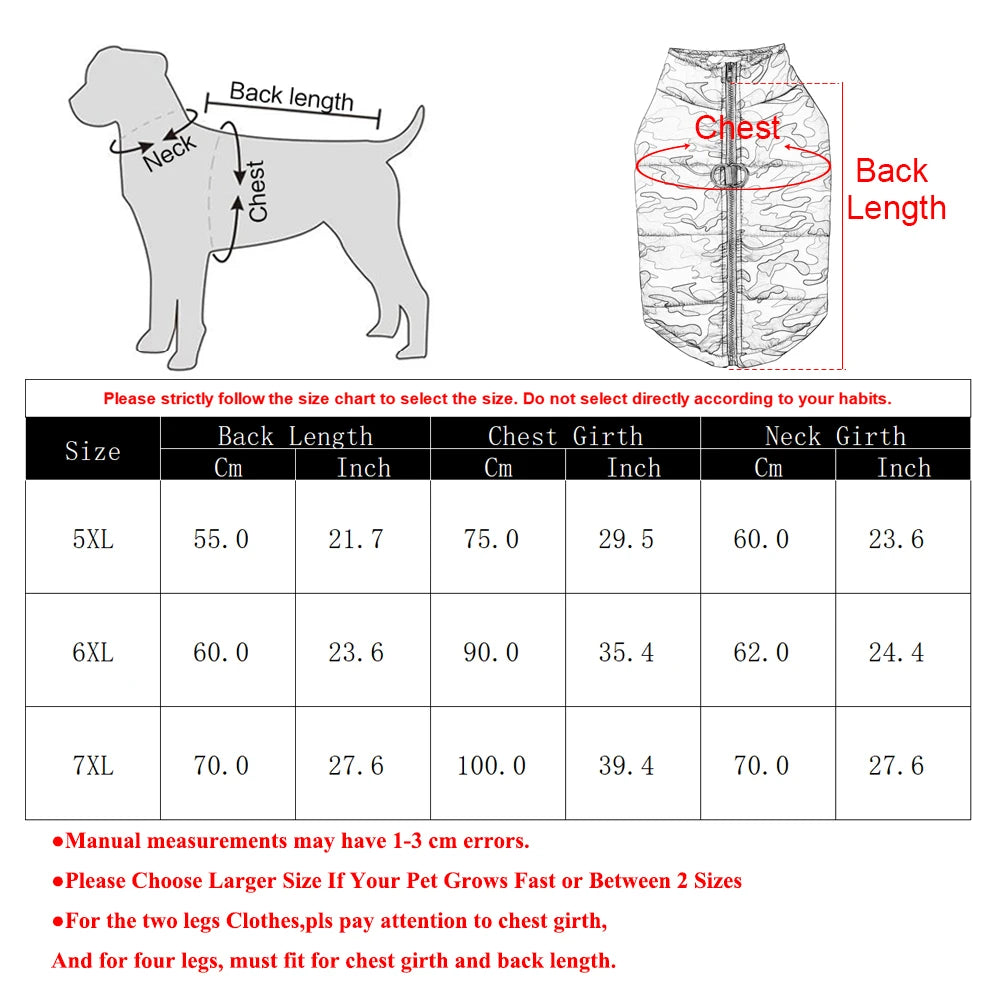 Back length
Neck
Chest

Chest
Back Length

Please strictly follow the size chart to select the size. Do not select directly according to your habits.

| Size | Back Length Cm | Back Length Inch | Chest Girth Cm | Chest Girth Inch | Neck Girth Cm | Neck Girth Inch |
|---|---|---|---|---|---|---|
| 5XL | 55.0 | 21.7 | 75.0 | 29.5 | 60.0 | 23.6 |
| 6XL | 60.0 | 23.6 | 90.0 | 35.4 | 62.0 | 24.4 |
| 7XL | 70.0 | 27.6 | 100.0 | 39.4 | 70.0 | 27.6 |

●Manual measurements may have 1-3 cm errors.
●Please Choose Larger Size If Your Pet Grows Fast or Between 2 Sizes
●For the two legs Clothes,pls pay attention to chest girth,
And for four legs, must fit for chest girth and back length.