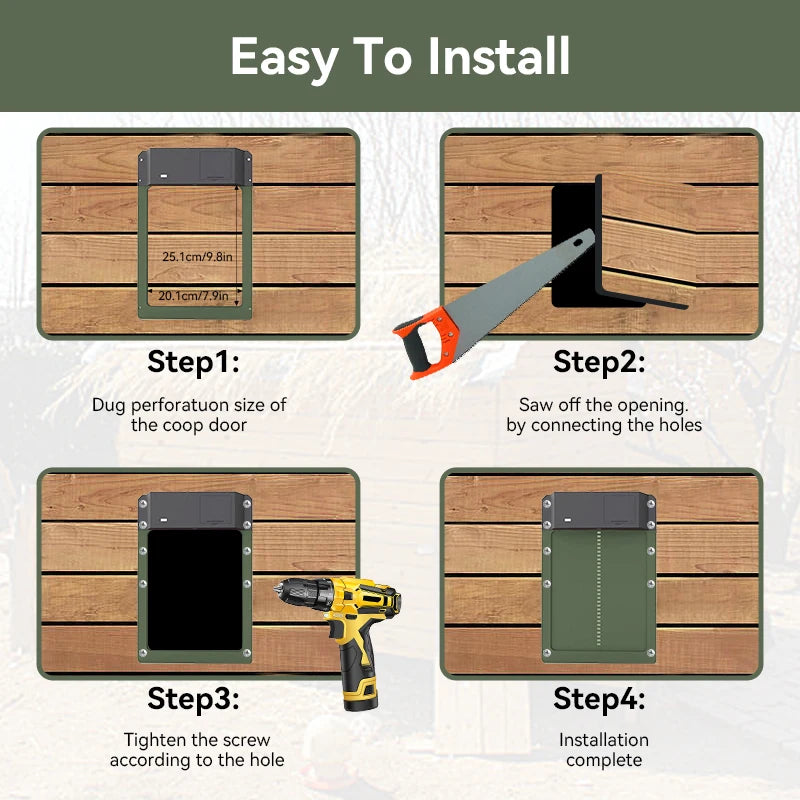 Easy To Install

25.1cm/9.8in

20.1cm/7.9in

Step1:

Dug perforatuon size of the coop door

Step2:

Saw off the opening. by connecting the holes

Step3:

Tighten the screw according to the hole

Step4:

Installation complete