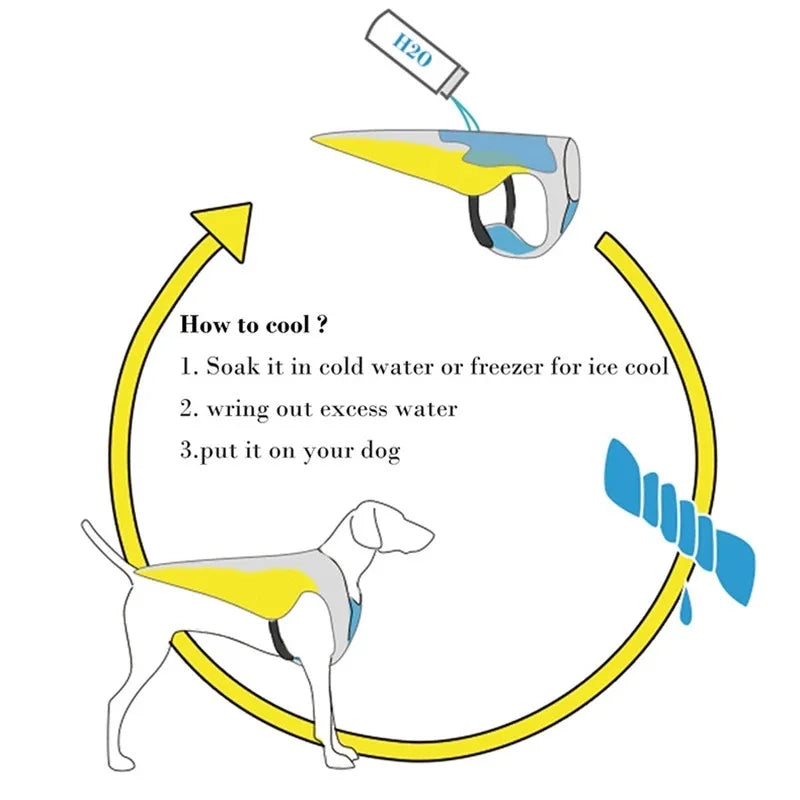 H2O

How to cool ?

1. Soak it in cold water or freezer for ice cool

2. wring out excess water

3.put it on your dog