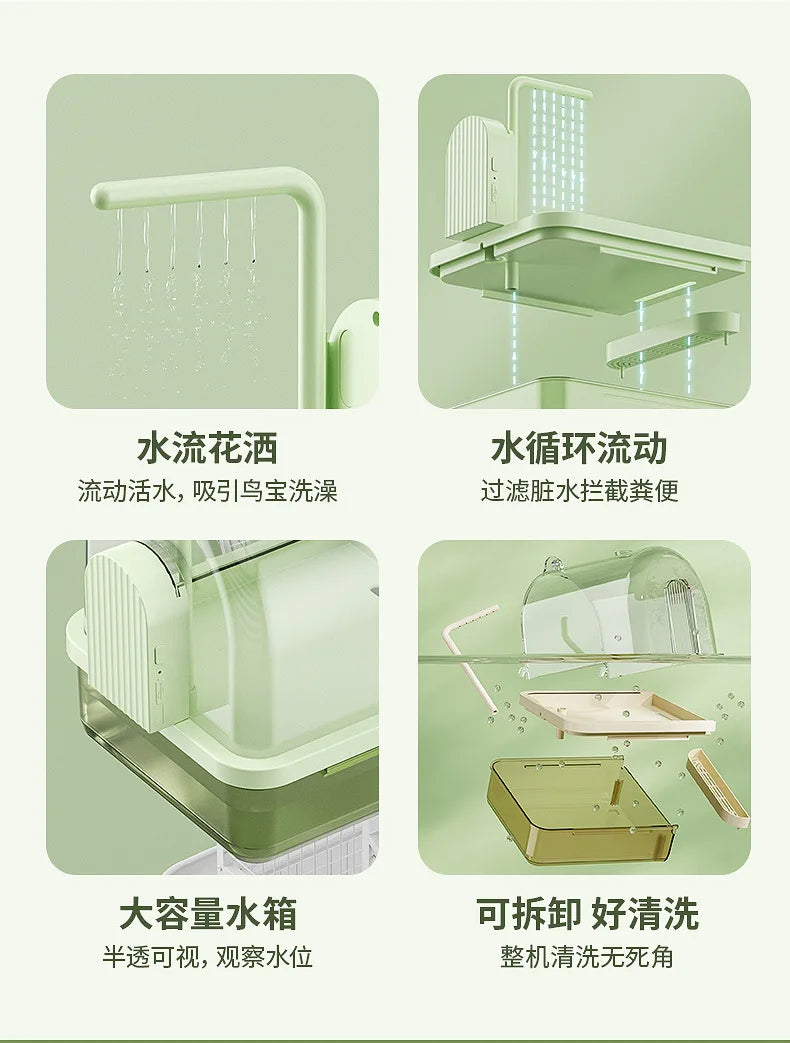 水流花洒

流动活水，吸引鸟宝洗澡

水循环流动

过滤脏水拦截粪便

大容量水箱

半透可视，观察水位

可拆卸 好清洗

整机清洗无死角