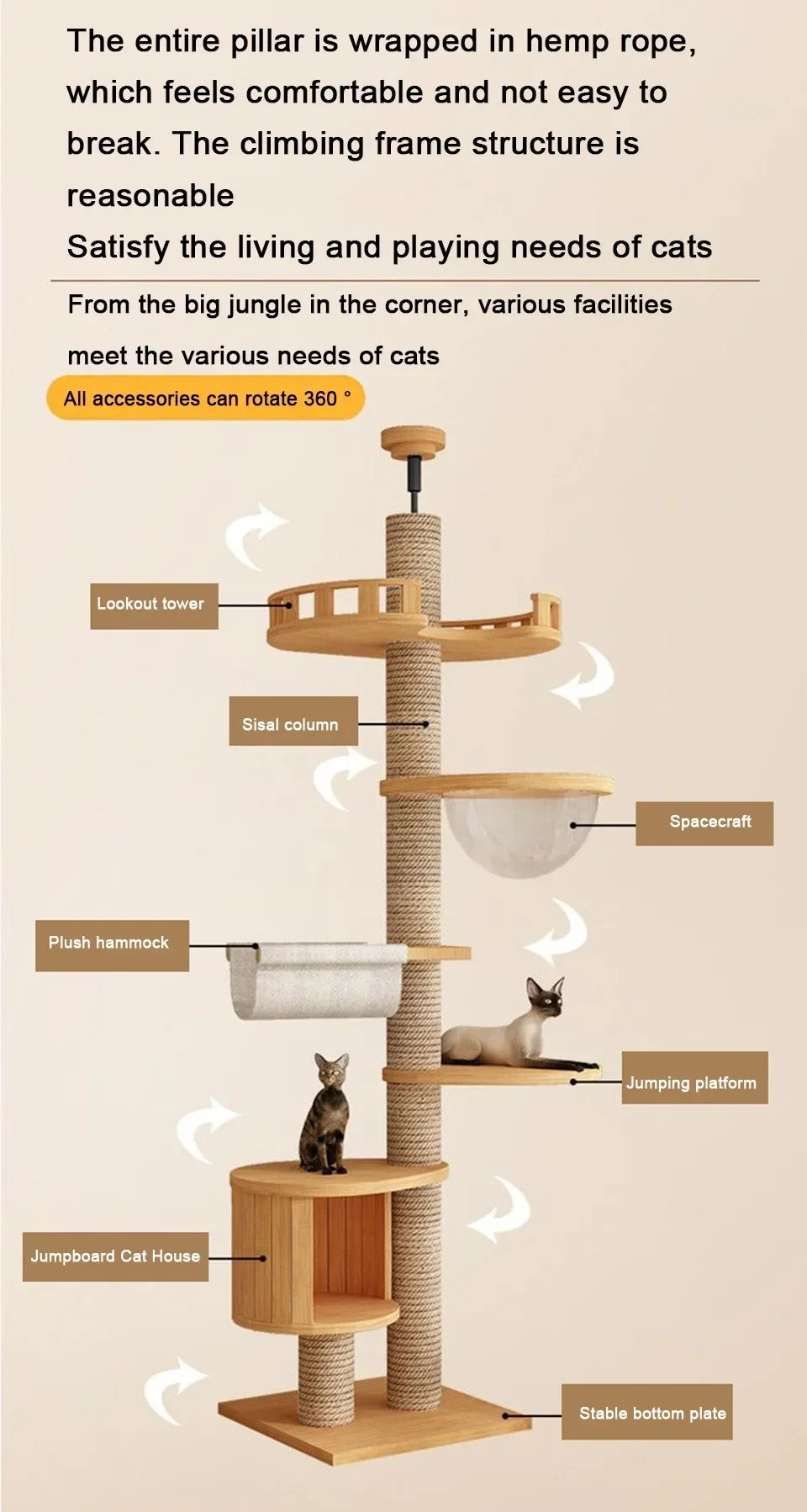 The entire pillar is wrapped in hemp rope, which feels comfortable and not easy to break. The climbing frame structure is reasonable
Satisfy the living and playing needs of cats

From the big jungle in the corner, various facilities meet the various needs of cats

All accessories can rotate 360 °

Lookout tower

Sisal column

Spacecraft

Plush hammock

Jumping platform

Jumpboard Cat House

Stable bottom plate