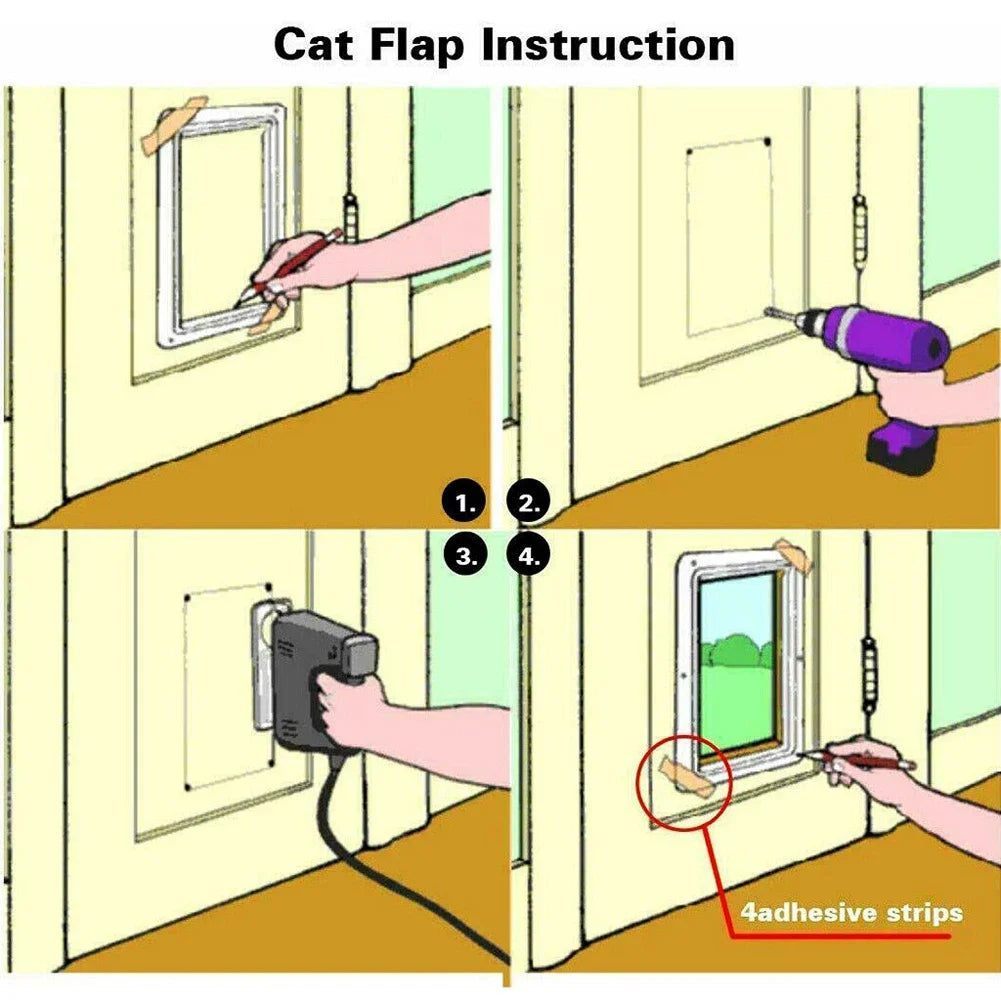 Cat Flap Instruction

1.

2.

3.

4.

4adhesive strips