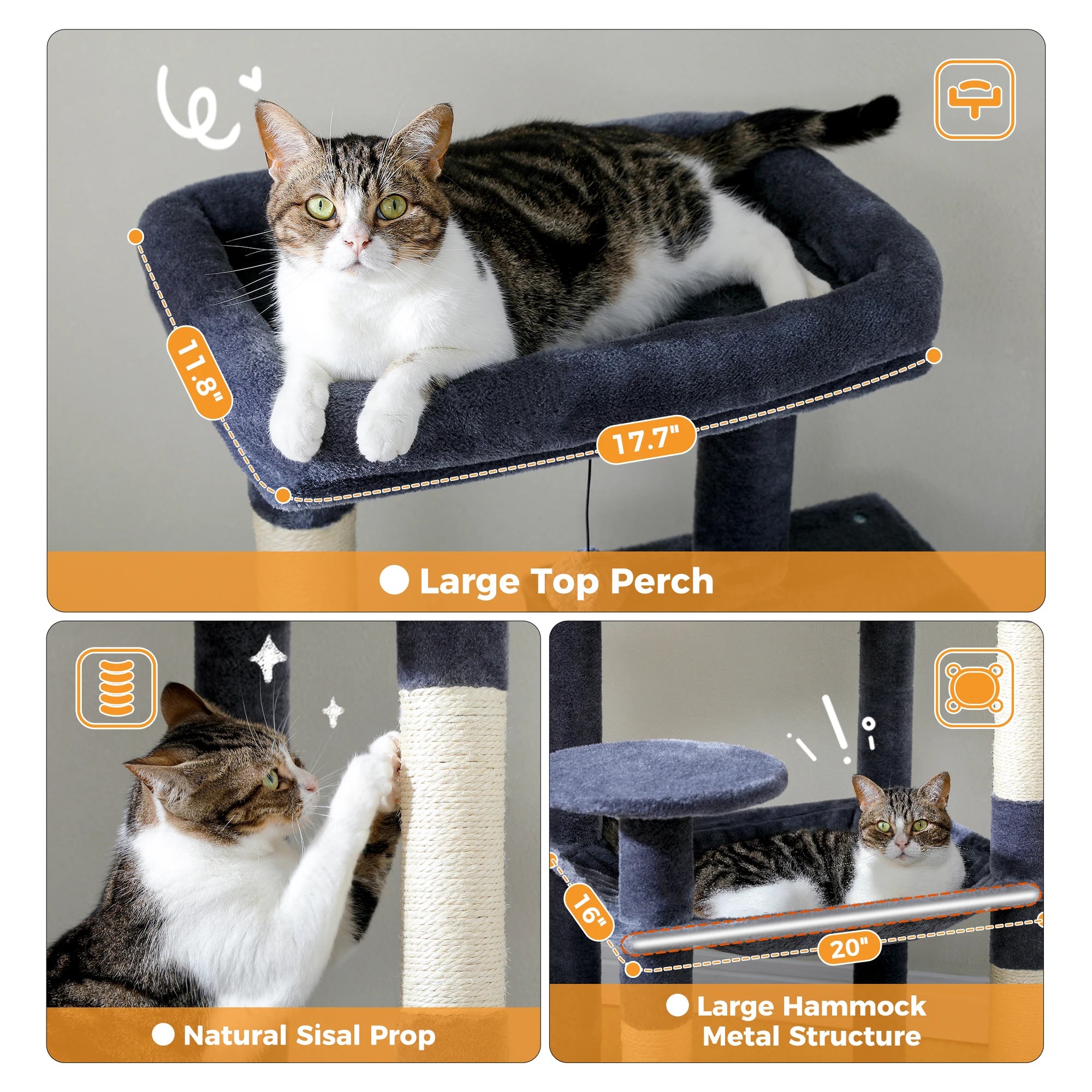 11.8"

17.7"

Large Top Perch

Natural Sisal Prop

16"

20"

Large Hammock Metal Structure