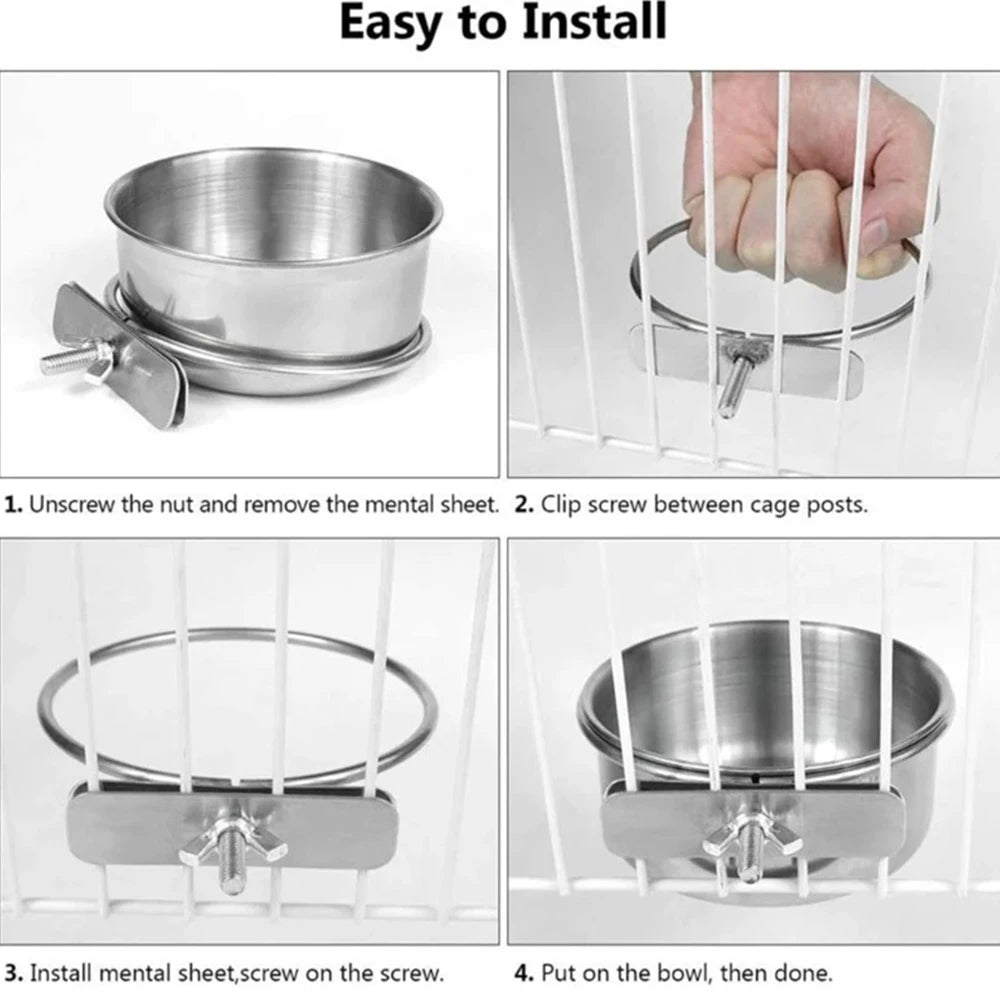 Easy to Install

1. Unscrew the nut and remove the mental sheet.

2. Clip screw between cage posts.

3. Install mental sheet,screw on the screw.

4. Put on the bowl, then done.