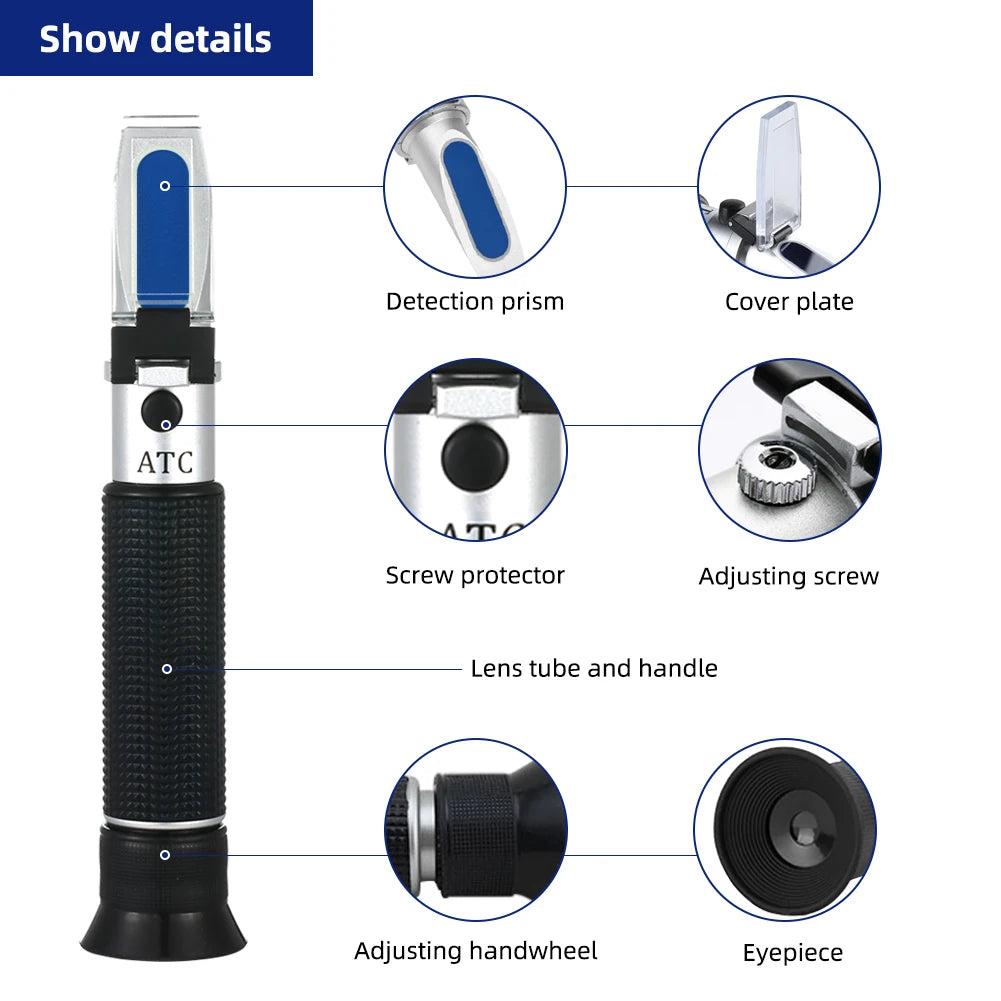 Show details

ATC

Detection prism

Cover plate

ATC

Screw protector

Adjusting screw

Lens tube and handle

Adjusting handwheel

Eyepiece